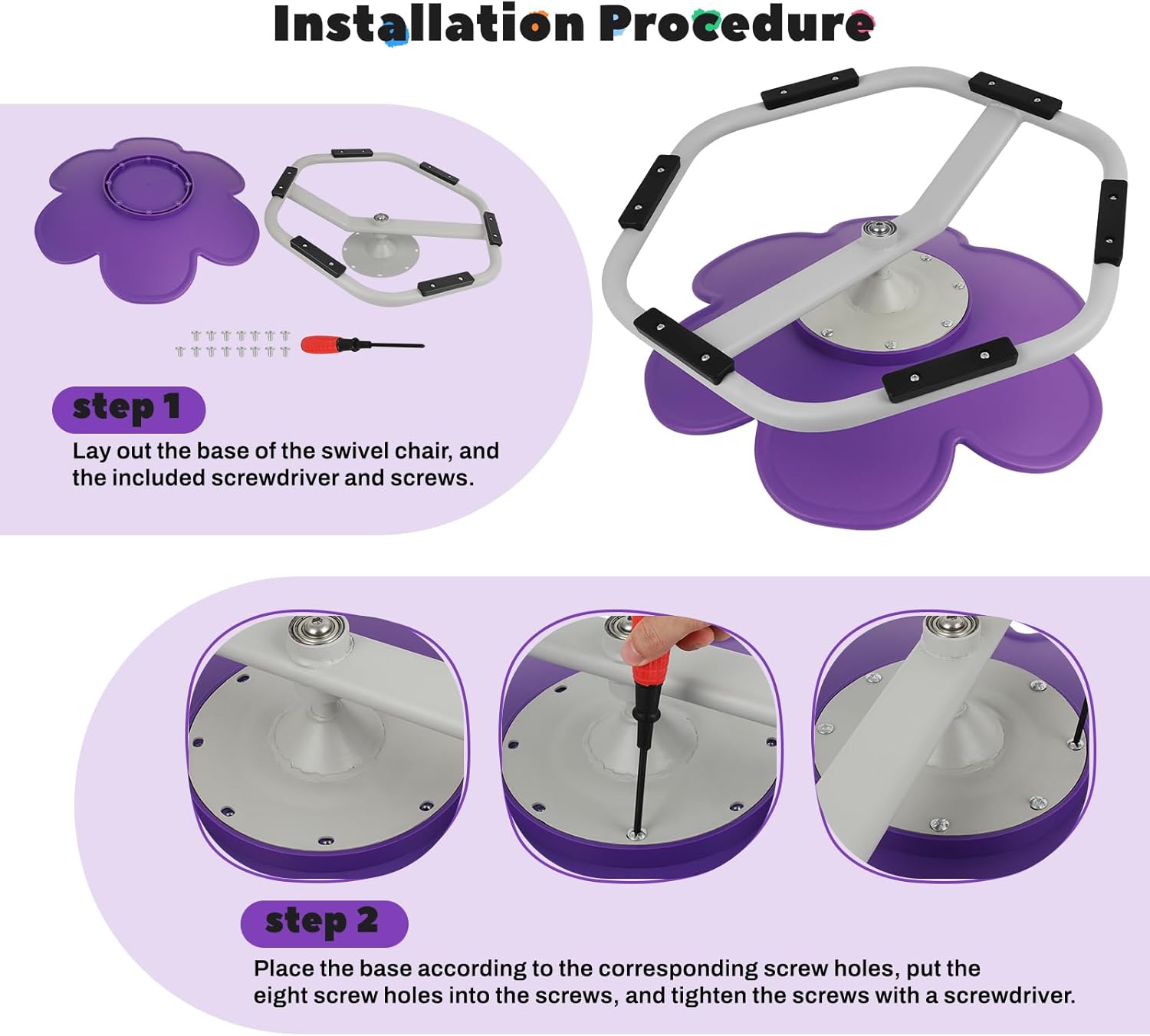 Installation Procedure

step 1

Lay out the base of the swivel chair, and the included screwdriver and screws.

step 2

Place the base according to the corresponding screw holes, put the eight screw holes into the screws, and tighten the screws with a screwdriver.